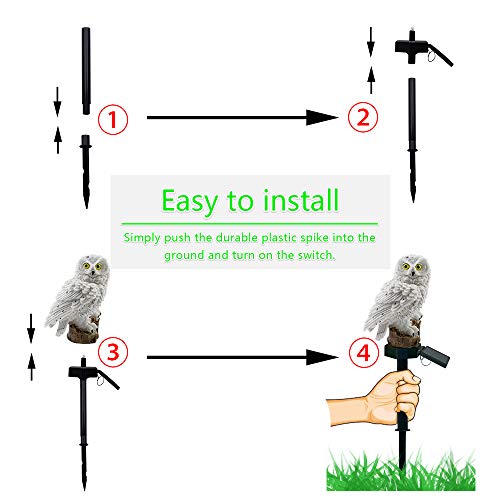 ①

②

Easy to install

Simply push the durable plastic spike into the ground and turn on the switch.

③

④