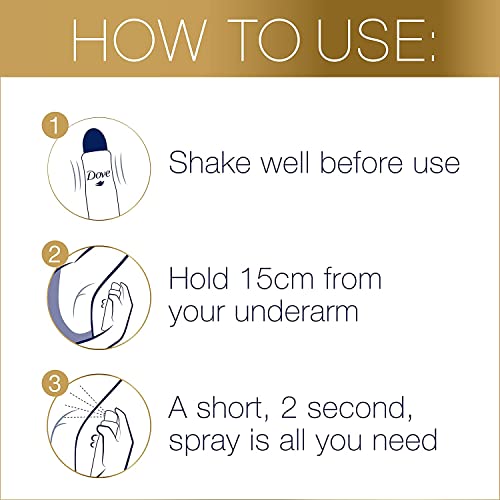 HOW TO USE:

1

Dove

Shake well before use

2

Hold 15cm from your underarm

3

A short, 2 second, spray is all you need