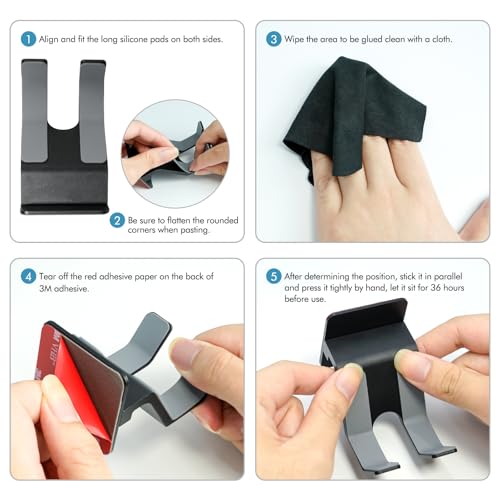 1 Align and fit the long silicone pads on both sides.

2 Be sure to flatten the rounded corners when pasting.

3 Wipe the area to be glued clean with a cloth.

4 Tear off the red adhesive paper on the back of 3M adhesive.

3M VHB

5 After determining the position, stick it in parallel and press it tightly by hand, let it sit for 36 hours before use.