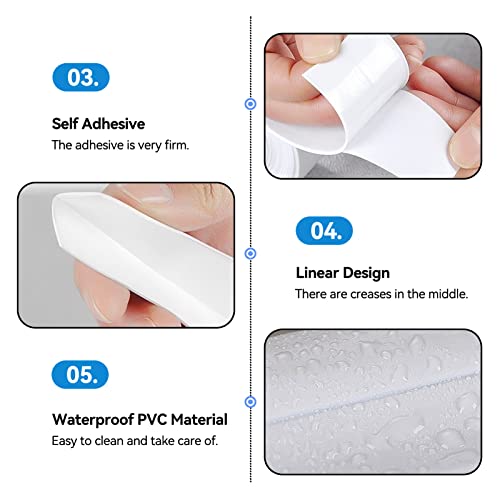 03.

Self Adhesive
The adhesive is very firm.

04.

Linear Design
There are creases in the middle.

05.

Waterproof PVC Material
Easy to clean and take care of.