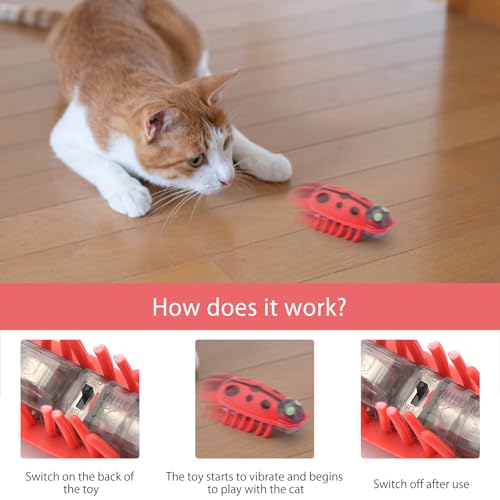 How does it work?

Switch on the back of the toy

The toy starts to vibrate and begins to play with the cat

Switch off after use