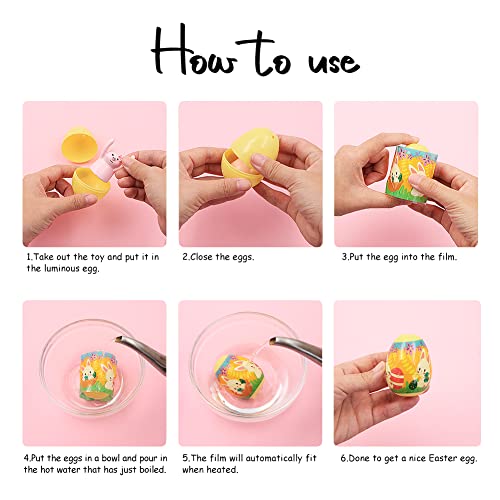 How to use

1.Take out the toy and put it in the luminous egg.

2.Close the eggs.

3.Put the egg into the film.

4.Put the eggs in a bowl and pour in the hot water that has just boiled.

5.The film will automatically fit when heated.

6.Done to get a nice Easter egg.