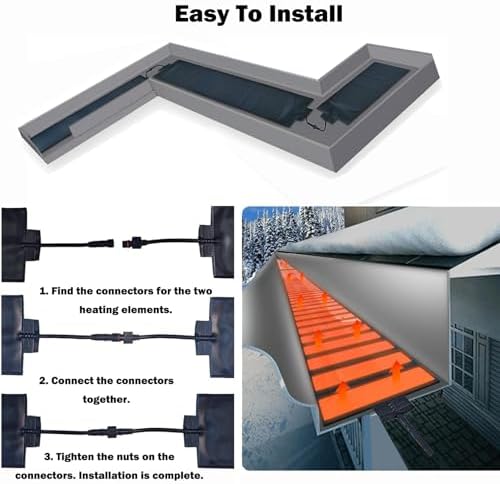 Easy To Install

1. Find the connectors for the two heating elements.

2. Connect the connectors together.

3. Tighten the nuts on the connectors. Installation is complete.