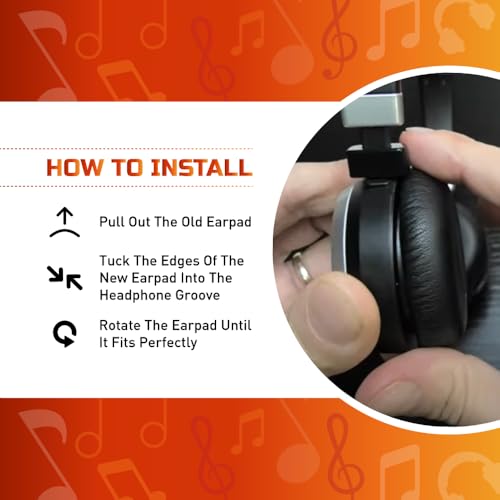 HOW TO INSTALL

Pull Out The Old Earpad

Tuck The Edges Of The New Earpad Into The Headphone Groove

Rotate The Earpad Until It Fits Perfectly