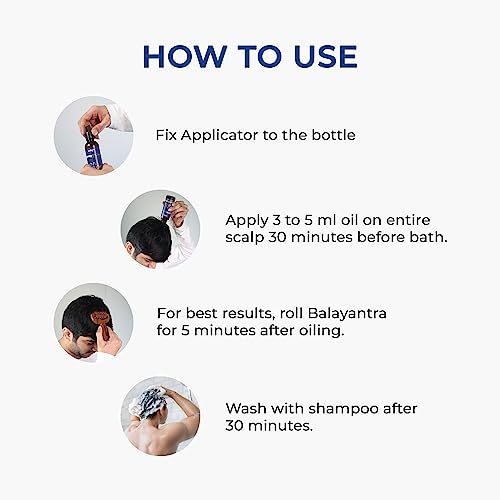 HOW TO USE

Fix Applicator to the bottle

Apply 3 to 5 ml oil on entire scalp 30 minutes before bath.

For best results, roll Balayantra for 5 minutes after oiling.

Wash with shampoo after 30 minutes.