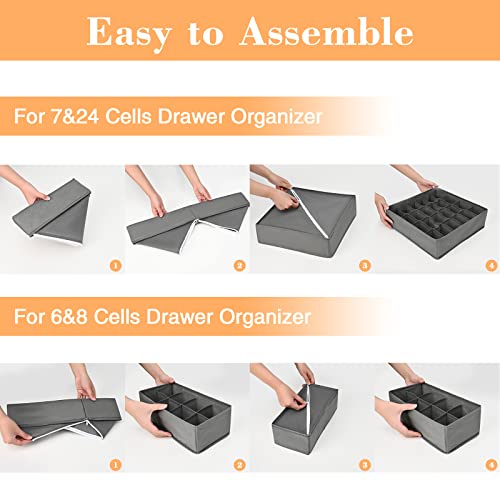 Easy to Assemble

For 7&24 Cells Drawer Organizer

1 2 3 4

For 6&8 Cells Drawer Organizer

1 2 3 4