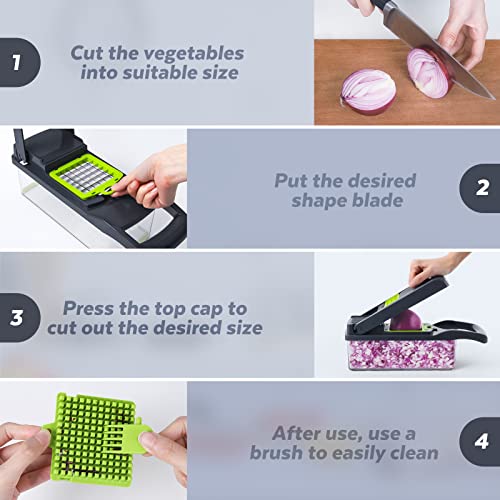 1
Cut the vegetables into suitable size

Put the desired shape blade
2

3
Press the top cap to cut out the desired size

After use, use a brush to easily clean
4