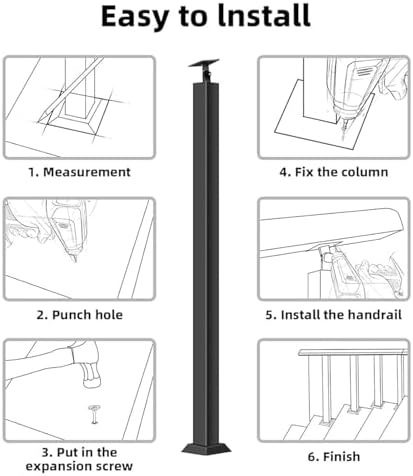 Easy to lnstall

1. Measurement

2. Punch hole

3. Put in the expansion screw

4. Fix the column

5. Install the handrail

6. Finish