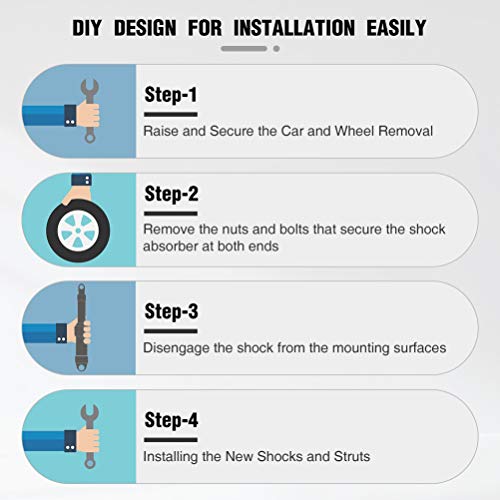 DIY DESIGN FOR INSTALLATION EASILY

Step-1

Raise and Secure the Car and Wheel Removal

Step-2

Remove the nuts and bolts that secure the shock absorber at both ends

Step-3

Disengage the shock from the mounting surfaces

Step-4

Installing the New Shocks and Struts