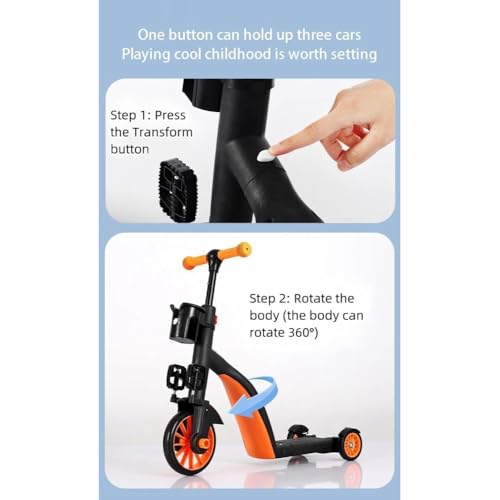 One button can hold up three cars
Playing cool childhood is worth setting

Step 1: Press the Transform button

Step 2: Rotate the body (the body can rotate 360°)