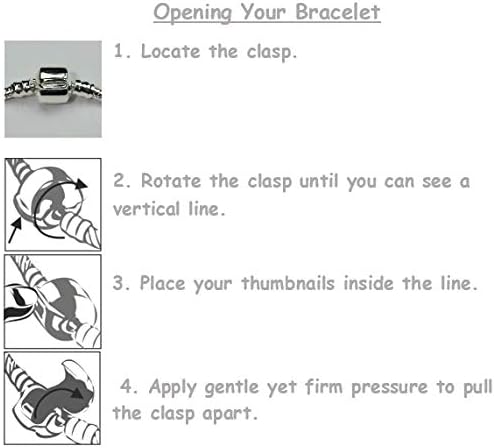 Opening Your Bracelet

1. Locate the clasp.

2. Rotate the clasp until you can see a vertical line.

3. Place your thumbnails inside the line.

4. Apply gentle yet firm pressure to pull the clasp apart.