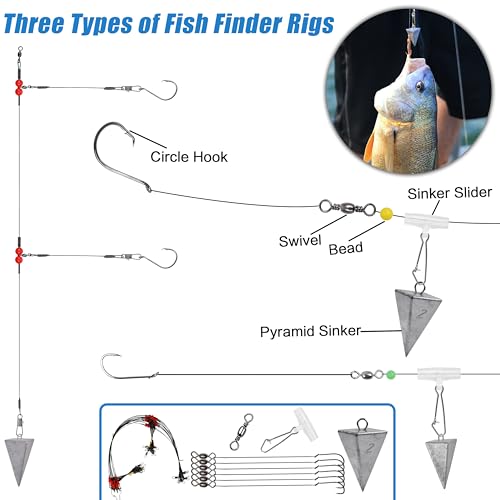 Three Types of Fish Finder Rigs

Circle Hook

Sinker Slider

Swivel

Bead

2

Pyramid Sinker

2