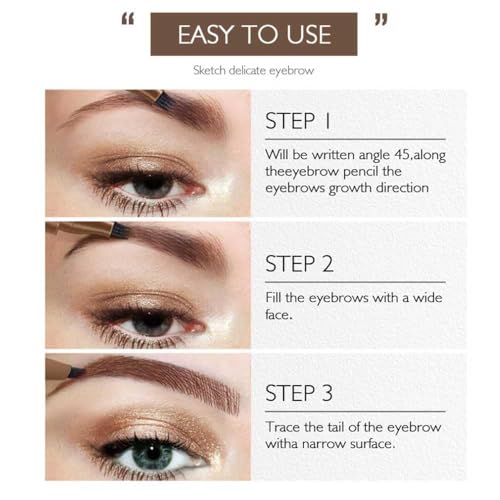 “ EASY TO USE ”

Sketch delicate eyebrow

STEP 1

Will be written angle 45,along theeyebrow pencil the eyebrows growth direction

STEP 2

Fill the eyebrows with a wide face.

STEP 3

Trace the tail of the eyebrow witha narrow surface.