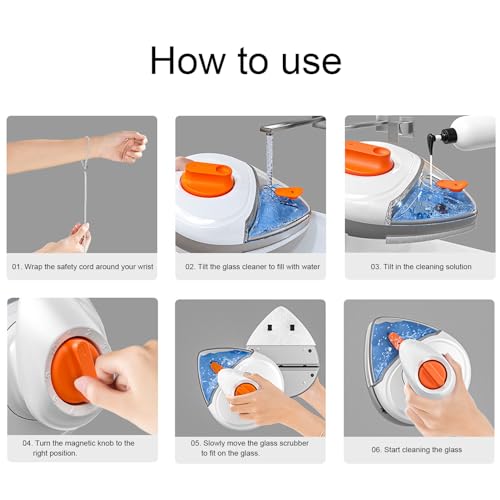 How to use

01. Wrap the safety cord around your wrist

02. Tilt the glass cleaner to fill with water

03. Tilt in the cleaning solution

04. Turn the magnetic knob to the right position.

05. Slowly move the glass scrubber to fit on the glass.

06. Start cleaning the glass