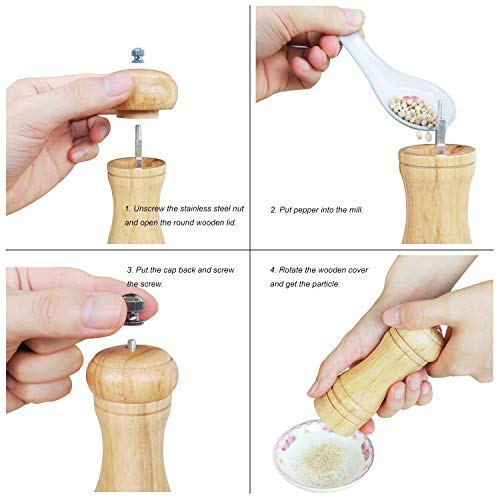 1. Unscrew the stainless steel nut and open the round wooden lid.

2. Put pepper into the mill.

3. Put the cap back and screw the screw.

4. Rotate the wooden cover and get the particle.