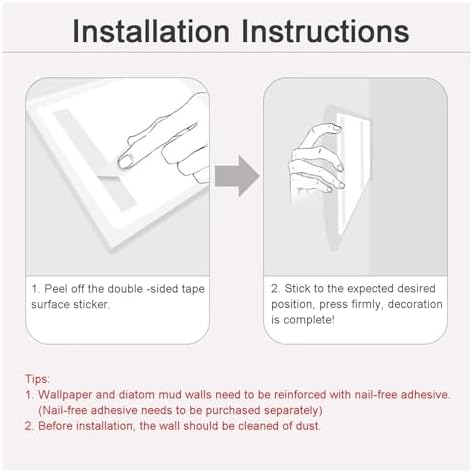 Installation Instructions

1. Peel off the double -sided tape surface sticker.

2. Stick to the expected desired position, press firmly, decoration is complete!

Tips:
1. Wallpaper and diatom mud walls need to be reinforced with nail-free adhesive. (Nail-free adhesive needs to be purchased separately)
2. Before installation, the wall should be cleaned of dust.