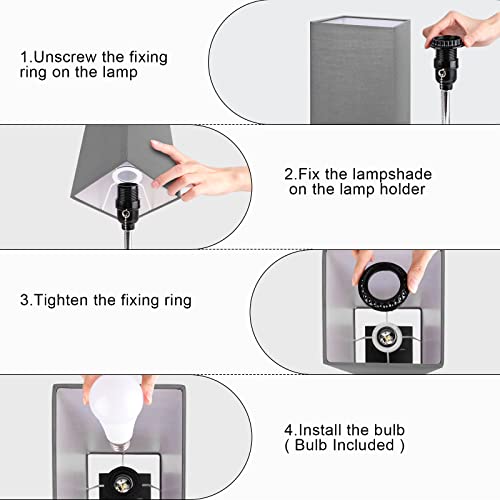 1.Unscrew the fixing ring on the lamp

2.Fix the lampshade on the lamp holder

3.Tighten the fixing ring

4.Install the bulb ( Bulb Included )