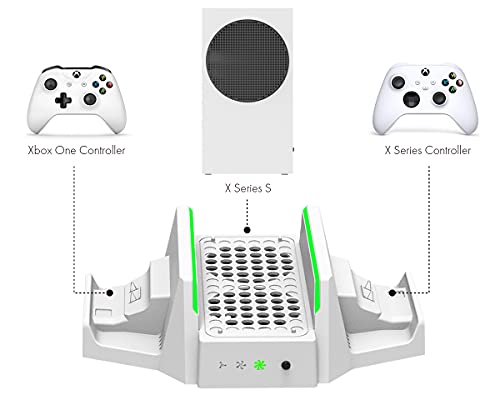 Xbox One Controller

X Series S

X Series Controller