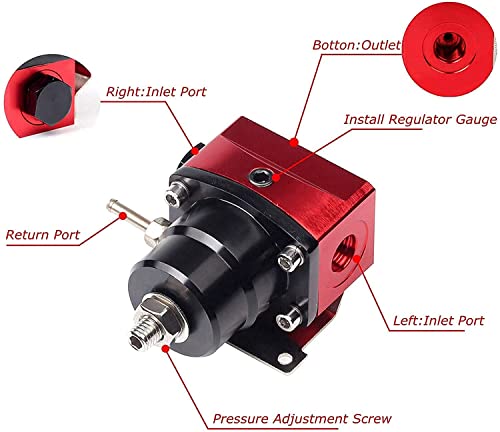 Botton:Outlet

Right:Inlet Port

Install Regulator Gauge

Return Port

Left:Inlet Port

Pressure Adjustment Screw