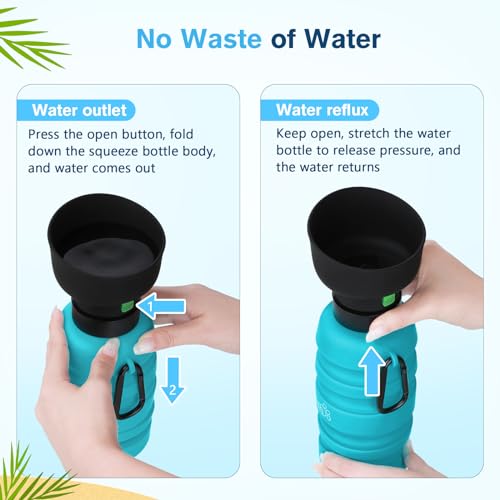 No Waste of Water

Water outlet

Press the open button, fold down the squeeze bottle body, and water comes out

1

2

Water reflux

Keep open, stretch the water bottle to release pressure, and the water returns