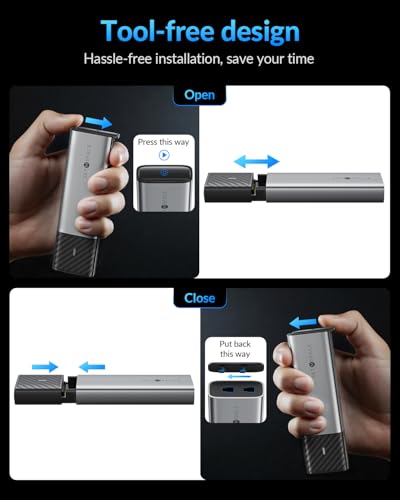 Tool-free design

Hassle-free installation, save your time

Open

Press this way

Close

Put back this way