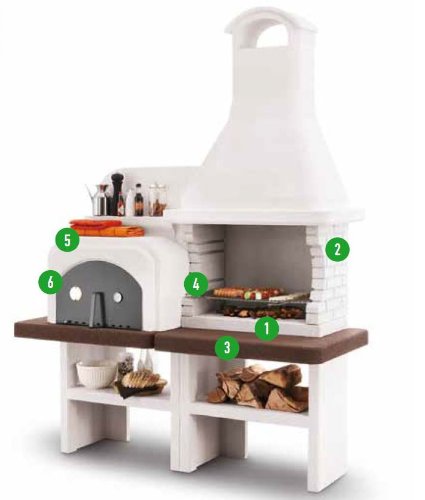 5
2
6
4
1
3