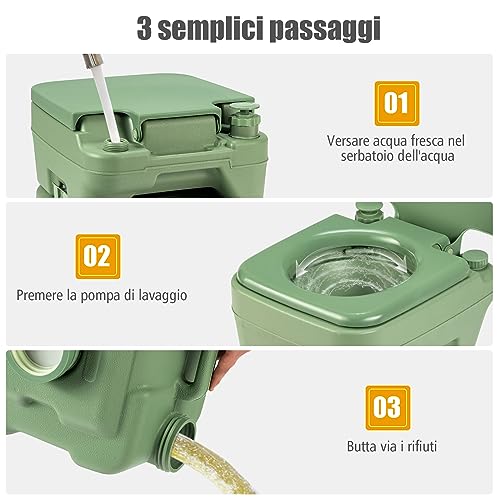 3 semplici passaggi

01

Versare acqua fresca nel serbatoio dell'acqua

02

Premere la pompa di lavaggio

03

Butta via i rifiuti