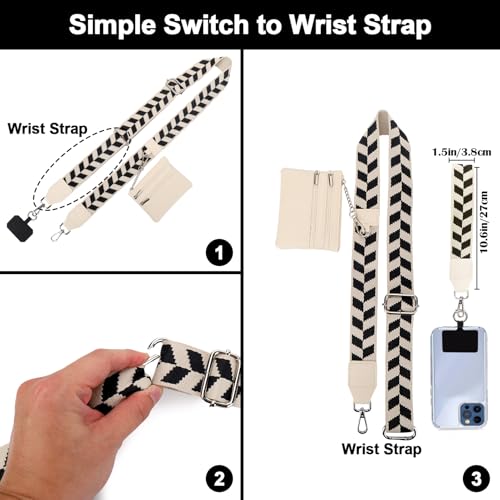 Simple Switch to Wrist Strap

Wrist Strap

1

2

1.5in/3.8cm

10.6in/27cm

Wrist Strap

3