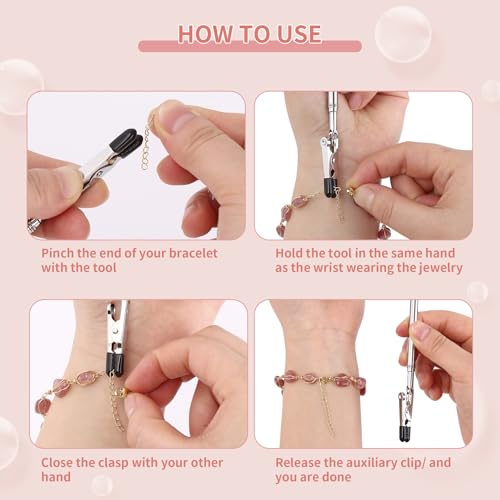 HOW TO USE

Pinch the end of your bracelet with the tool

Hold the tool in the same hand as the wrist wearing the jewelry

Close the clasp with your other hand

Release the auxiliary clip/ and you are done