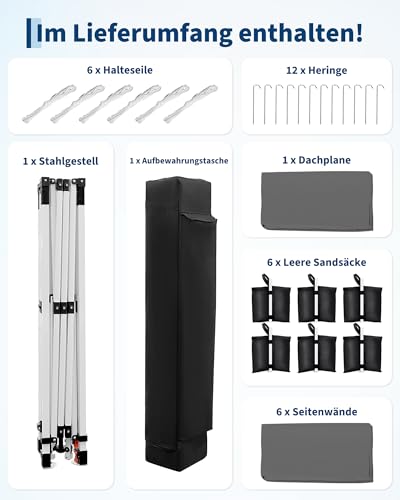 Im Lieferumfang enthalten!

6 x Halteseile

12 x Heringe

1 x Stahlgestell

1 x Aufbewahrungstasche

1 x Dachplane

6 x Leere Sandsäcke

6 x Seitenwände