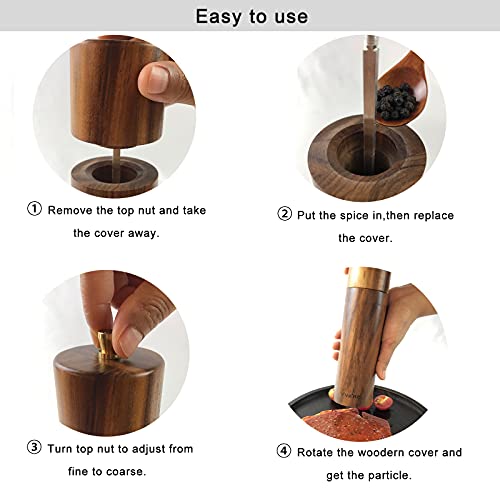 Easy to use

① Remove the top nut and take the cover away.

② Put the spice in,then replace the cover.

③ Turn top nut to adjust from fine to coarse.

④ Rotate the woodern cover and get the particle.