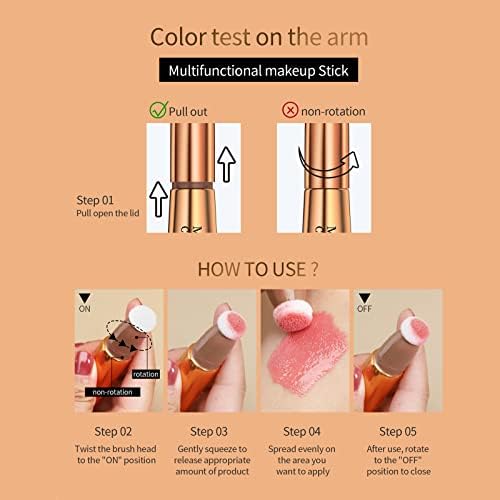 Color test on the arm

Multifunctional makeup Stick

Pull out

non-rotation

Step 01
Pull open the lid

HOW TO USE ?

ON

rotation

non-rotation

OFF

Step 02
Twist the brush head to the "ON" position

Step 03
Gently squeeze to release appropriate amount of product

Step 04
Spread evenly on the area you want to apply

Step 05
After use, rotate to the "OFF" position to close