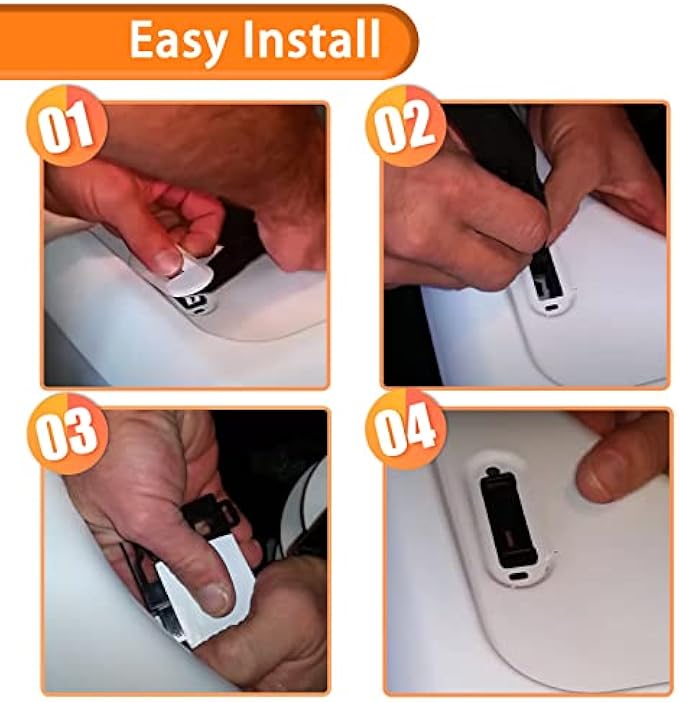 Easy Install

01

02

03

04