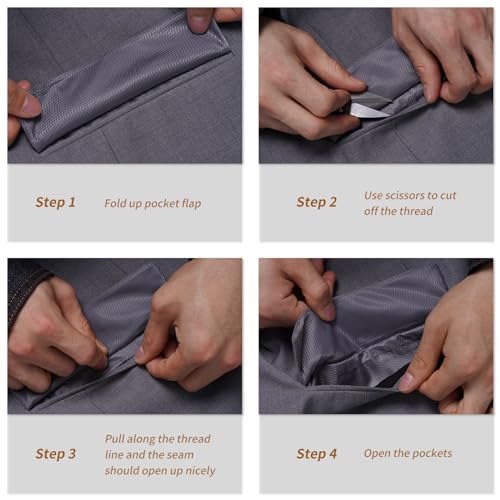 Step 1 Fold up pocket flap

Step 2 Use scissors to cut off the thread

Step 3 Pull along the thread line and the seam should open up nicely

Step 4 Open the pockets