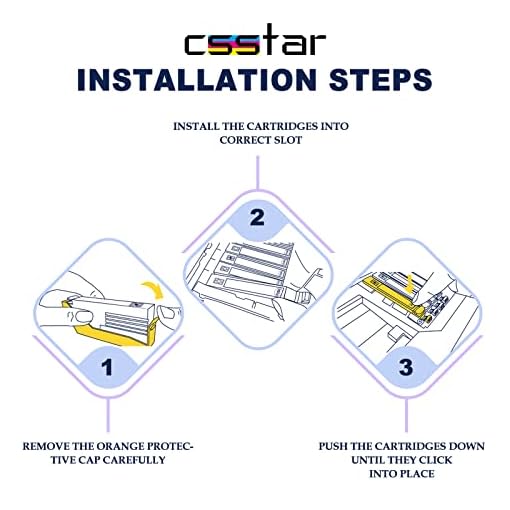 csstar

INSTALLATION STEPS

INSTALL THE CARTRIDGES INTO CORRECT SLOT

2

1

3

REMOVE THE ORANGE PROTECTIVE CAP CAREFULLY

PUSH THE CARTRIDGES DOWN UNTIL THEY CLICK INTO PLACE