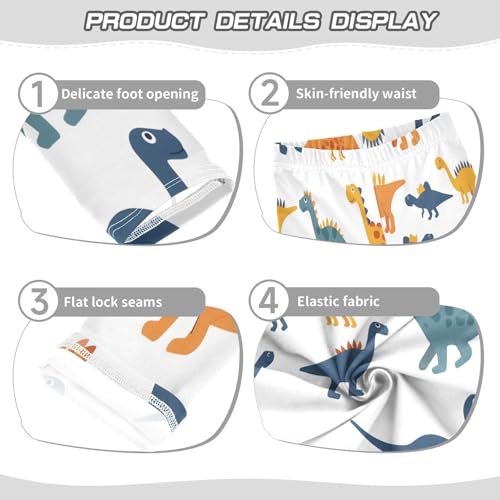 PRODUCT DETAILS DISPLAY

1 Delicate foot opening

2 Skin-friendly waist

3 Flat lock seams

4 Elastic fabric