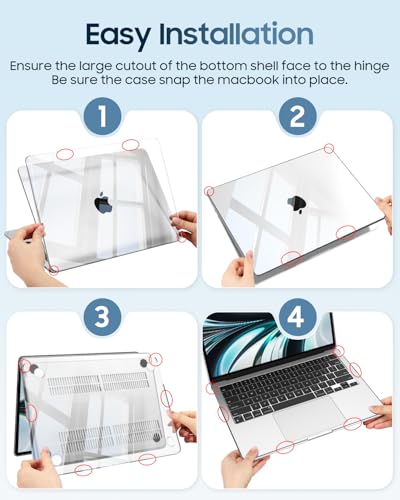 Easy Installation

Ensure the large cutout of the bottom shell face to the hinge
Be sure the case snap the macbook into place.

1

2

3

4