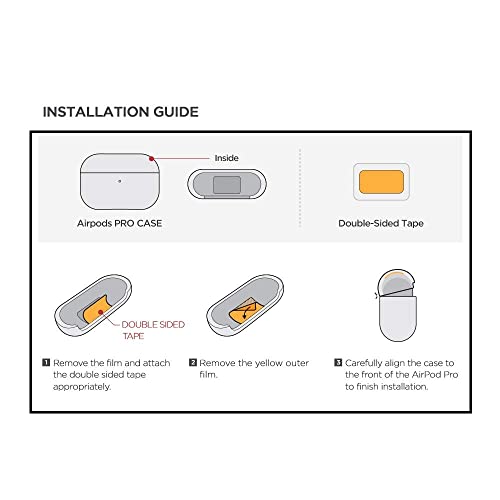 INSTALLATION GUIDE

Inside

Airpods PRO CASE

Double-Sided Tape

DOUBLE SIDED TAPE

1 Remove the film and attach the double sided tape appropriately.

2 Remove the yellow outer film.

3 Carefully align the case to the front of the AirPod Pro to finish installation.