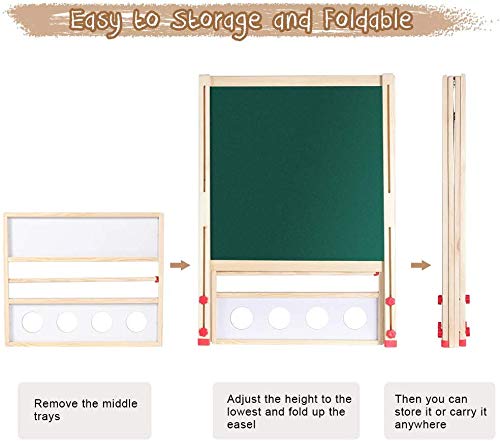 Easy to Storage and Foldable

Remove the middle trays

Adjust the height to the lowest and fold up the easel

Then you can store it or carry it anywhere