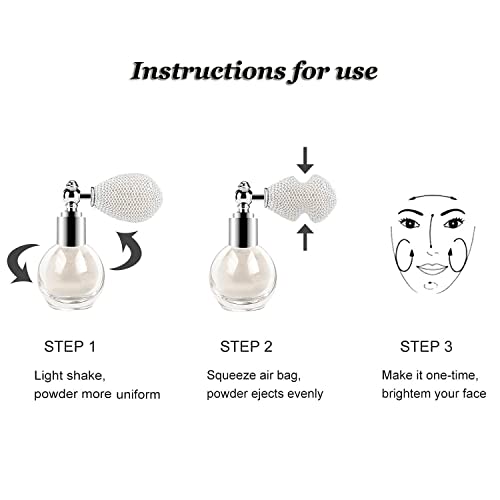 Instructions for use

STEP 1

Light shake, powder more uniform

STEP 2

Squeeze air bag, powder ejects evenly

STEP 3

Make it one-time, brightem your face