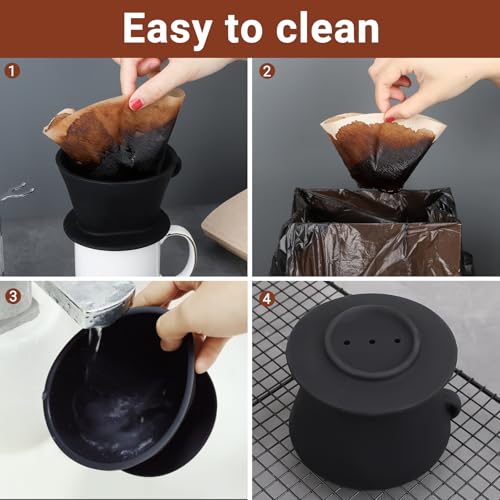 Easy to clean

1

2

3

4