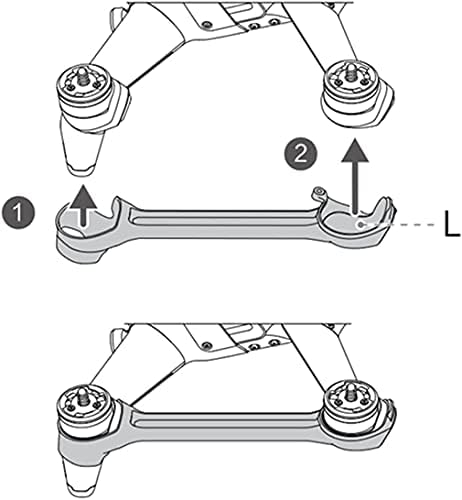 2
1
L