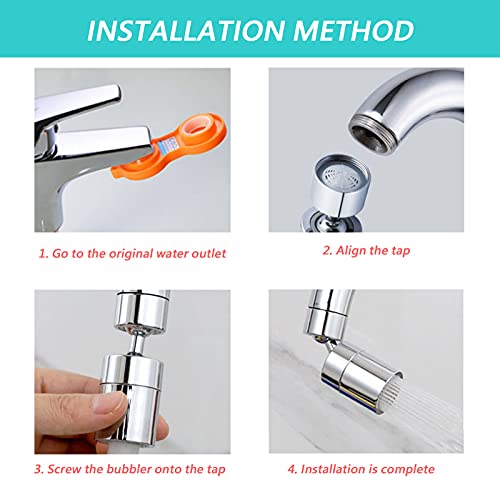 INSTALLATION METHOD

1. Go to the original water outlet

2. Align the tap

3. Screw the bubbler onto the tap

4. Installation is complete