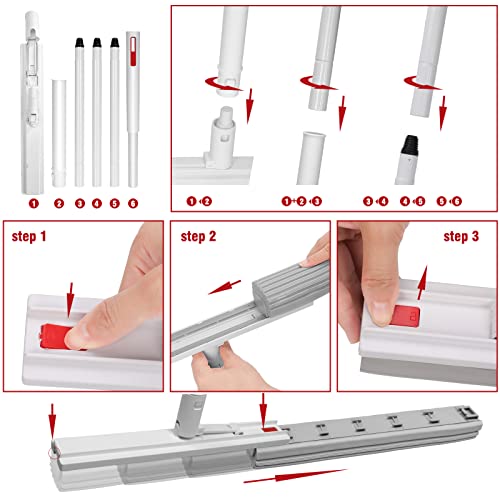 1 2 3 4 5 6

1+2 1+2+3 3+4 4+5 5+6

step 1

step 2

step 3