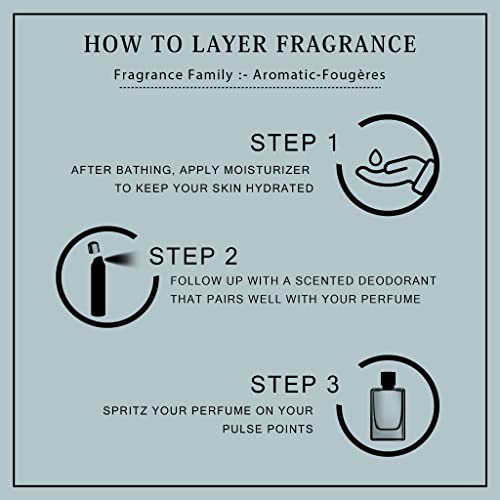 HOW TO LAYER FRAGRANCE

Fragrance Family :- Aromatic-Fougères

STEP 1

AFTER BATHING, APPLY MOISTURIZER TO KEEP YOUR SKIN HYDRATED

STEP 2

FOLLOW UP WITH A SCENTED DEODORANT THAT PAIRS WELL WITH YOUR PERFUME

STEP 3

SPRITZ YOUR PERFUME ON YOUR PULSE POINTS