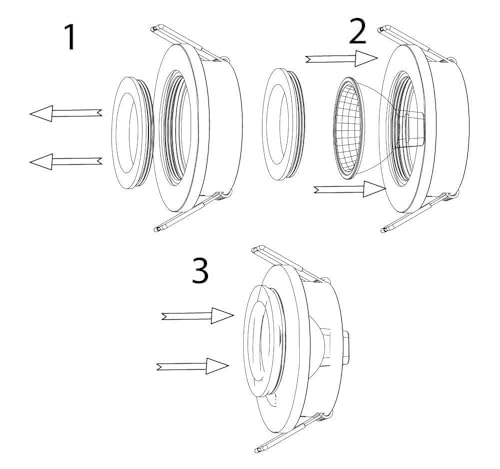 1

2

3