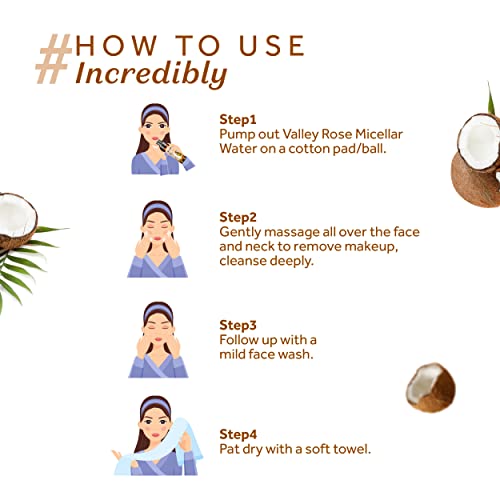 #HOW TO USE
Incredibly

Step1
Pump out Valley Rose Micellar Water on a cotton pad/ball.

Step2
Gently massage all over the face and neck to remove makeup, cleanse deeply.

Step3
Follow up with a mild face wash.

Step4
Pat dry with a soft towel.