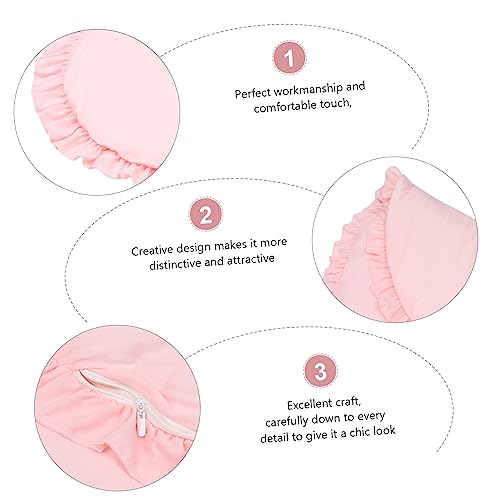 1

Perfect workmanship and comfortable touch,

2

Creative design makes it more distinctive and attractive

3

Excellent craft, carefully down to every detail to give it a chic look