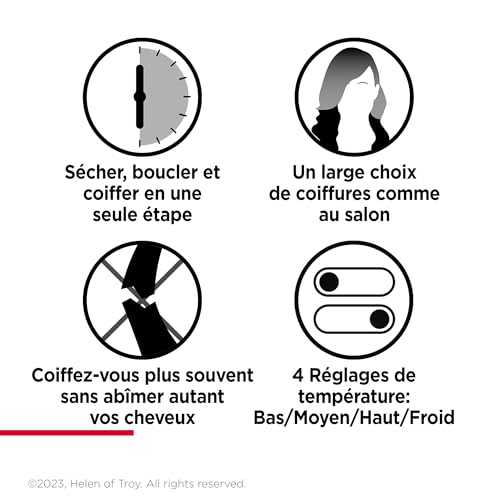 Sécher, boucler et coiffer en une seule étape

Un large choix de coiffures comme au salon

Coiffez-vous plus souvent sans abîmer autant vos cheveux

4 Réglages de température: Bas/Moyen/Haut/Froid

©2023, Helen of Troy. All rights reserved.