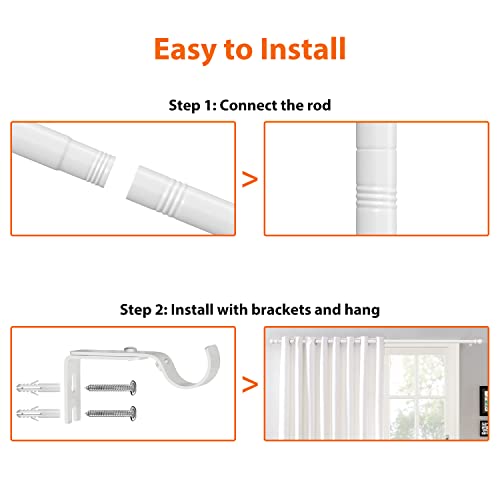 Easy to Install

Step 1: Connect the rod

>

Step 2: Install with brackets and hang

>